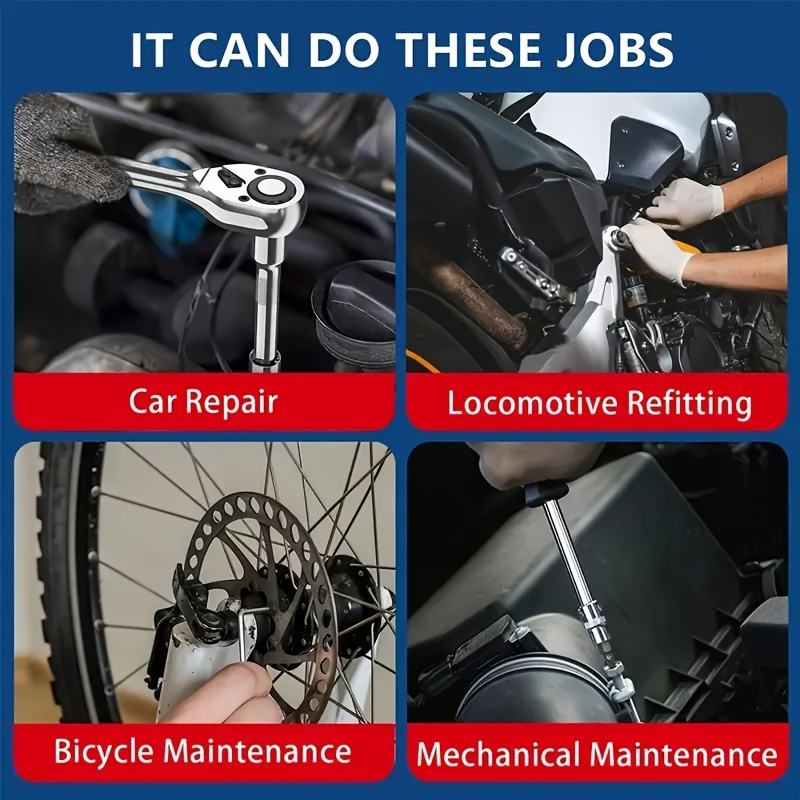 IT CAN DO THESE JOBS

Car Repair

Locomotive Refitting

Bicycle Maintenance

Mechanical Maintenance